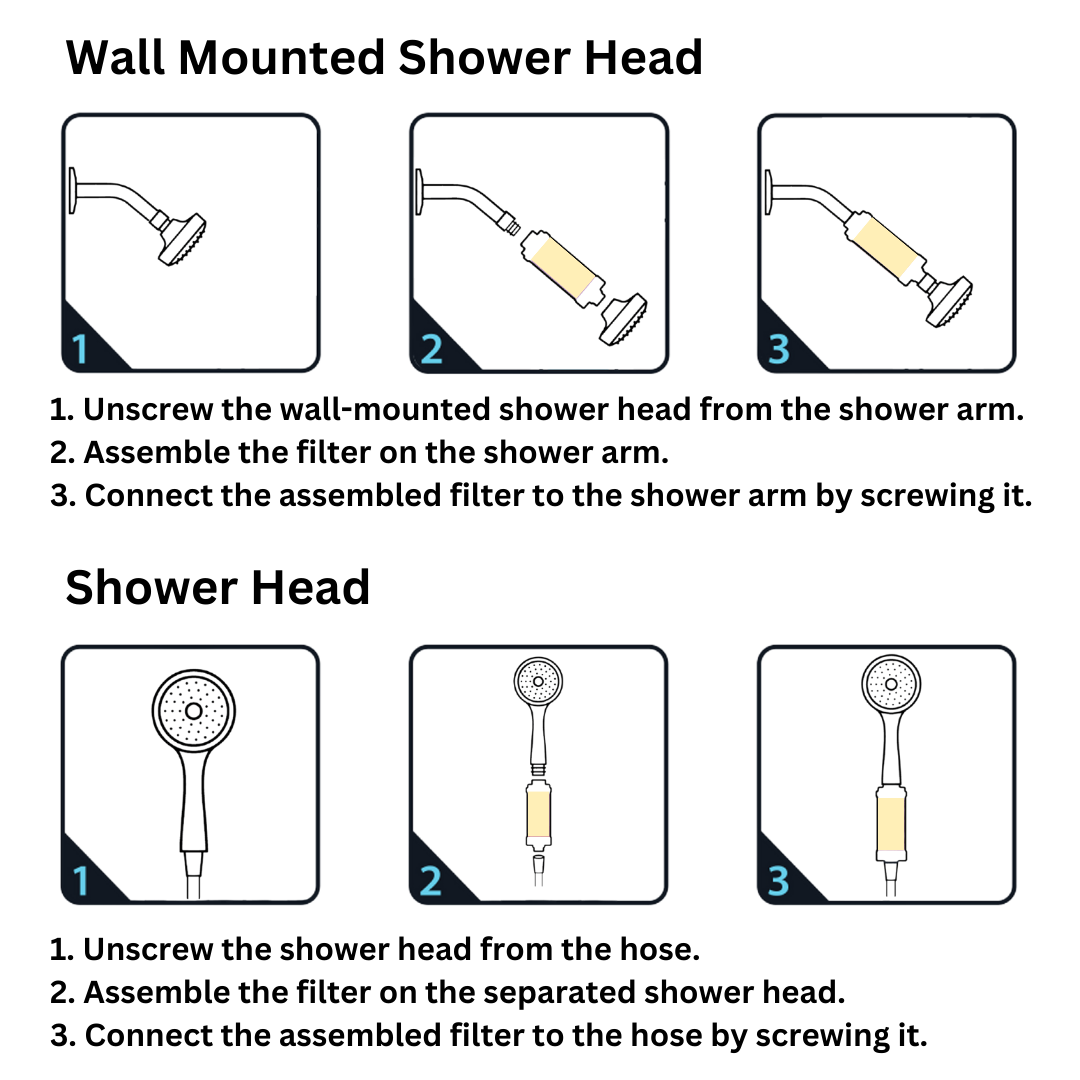 Wall Mounted Shower Head

1

2

3

1. Unscrew the wall-mounted shower head from the shower arm.
2. Assemble the filter on the shower arm.
3. Connect the assembled filter to the shower arm by screwing it.

Shower Head

1

2

3

1. Unscrew the shower head from the hose.
2. Assemble the filter on the separated shower head.
3. Connect the assembled filter to the hose by screwing it.